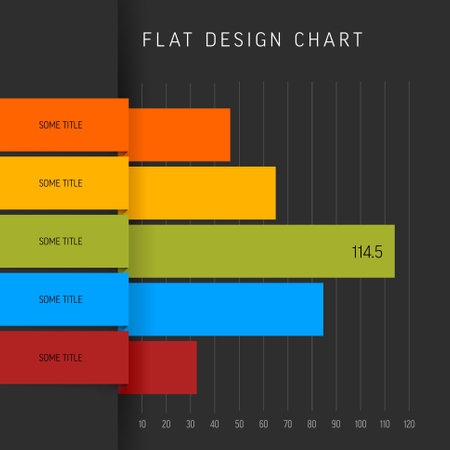 FLAT DESIGN CHART

SOME TITLE

SOME TITLE

SOME TITLE

114.5

SOME TITLE

SOME TITLE

10 20 30 40 50 60 70 80 90 100 110 120