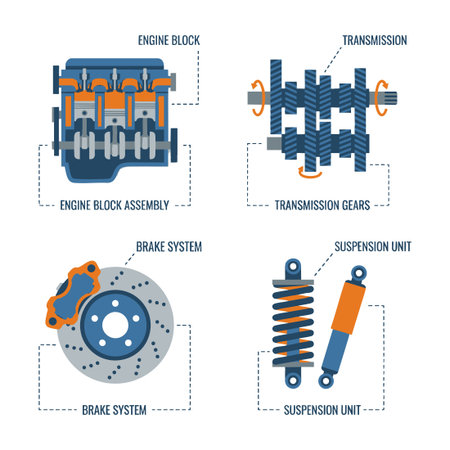 ENGINE BLOCK

ENGINE BLOCK ASSEMBLY

TRANSMISSION

TRANSMISSION GEARS

BRAKE SYSTEM

BRAKE SYSTEM

SUSPENSION UNIT

SUSPENSION UNIT