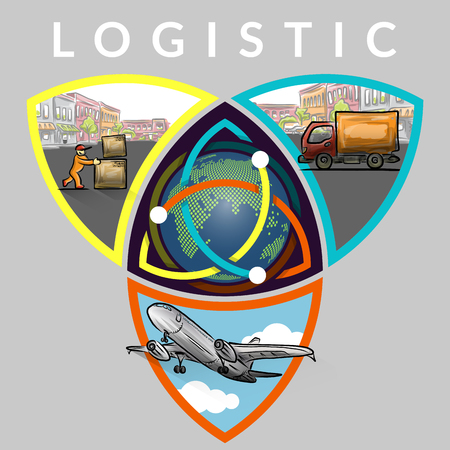 LOGISTIC