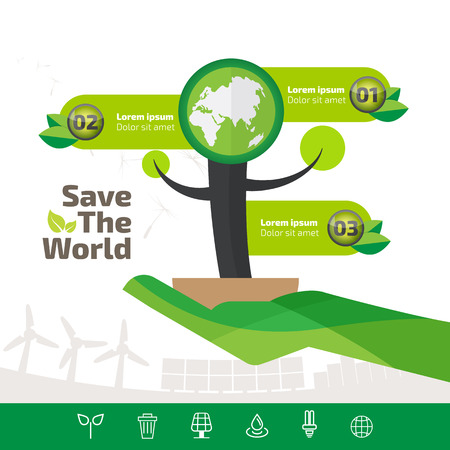 Lorem ipsum
Dolor sit amet
01

02
Lorem ipsum
Dolor sit amet

Save
The
World

Lorem ipsum
Dolor sit amet
03