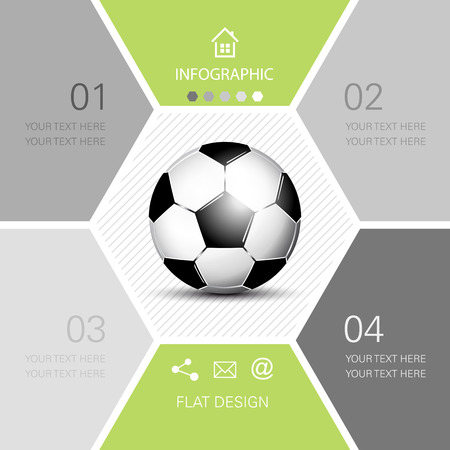 INFOGRAPHIC

01
YOUR TEXT HERE
YOUR TEXT HERE

02
YOUR TEXT HERE
YOUR TEXT HERE

03
YOUR TEXT HERE
YOUR TEXT HERE

04
YOUR TEXT HERE
YOUR TEXT HERE

@

FLAT DESIGN