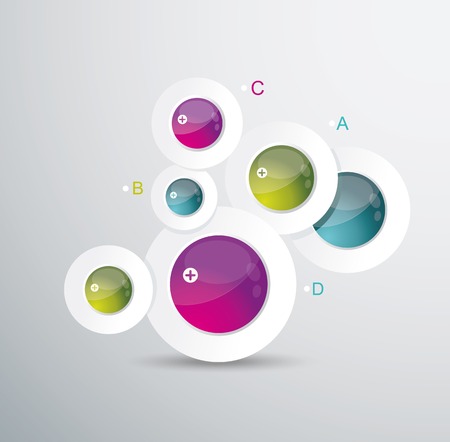 C

A

B

D