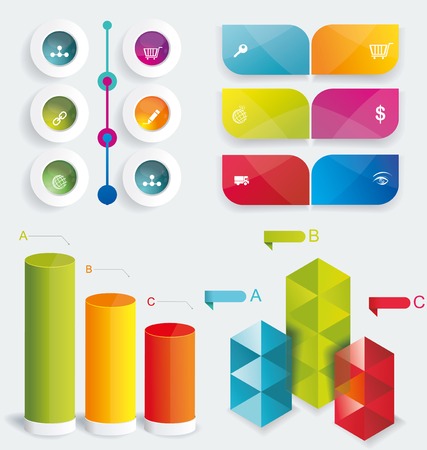 $

A
B
C

B
A
C