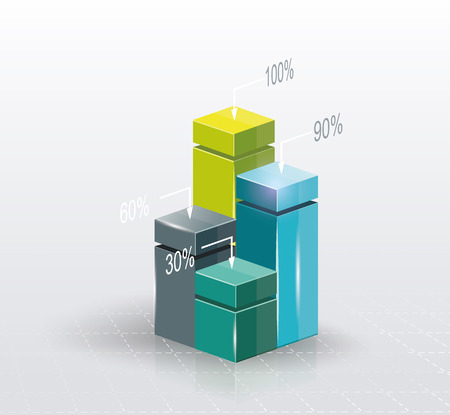 100%
90%
60%
30%