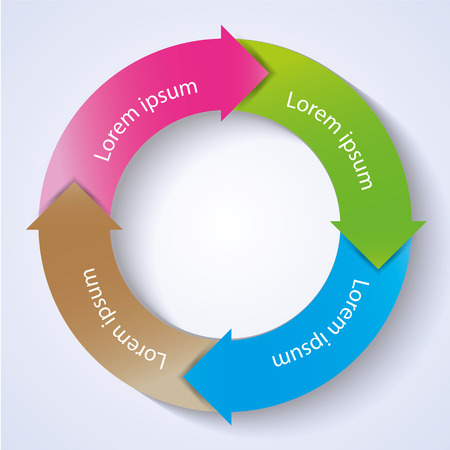 Lorem ipsum

Lorem ipsum

Lorem ipsum

Lorem ipsum