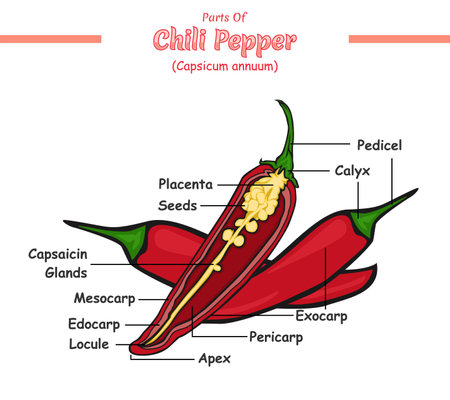 Parts Of
Chili Pepper
(Capsicum annuum)

Pedicel
Calyx
Placenta
Seeds
Capsaicin Glands
Mesocarp
Edocarp
Locule
Exocarp
Pericarp
Apex