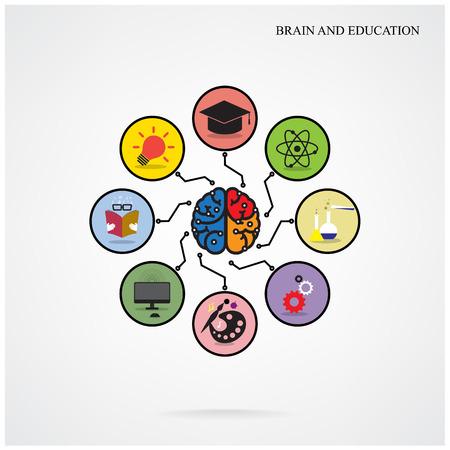 BRAIN AND EDUCATION