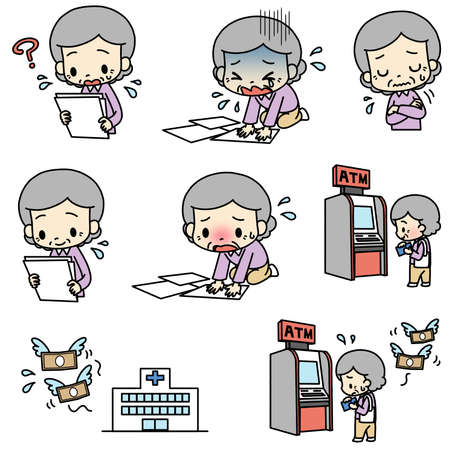 ?

ATM

ATM