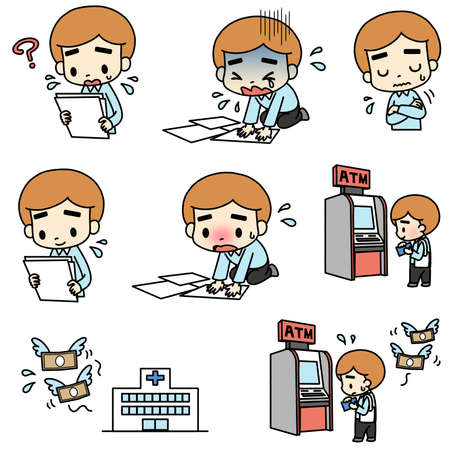 ?

ATM

ATM