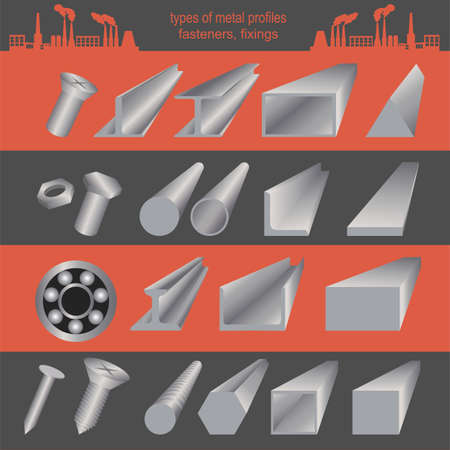 types of metal profiles
fasteners, fixings