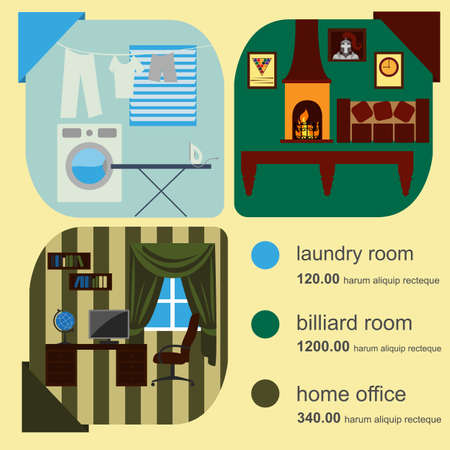 laundry room
120.00 harum aliquip recteque

billiard room
1200.00 harum aliquip recteque

home office
340.00 harum aliquip recteque