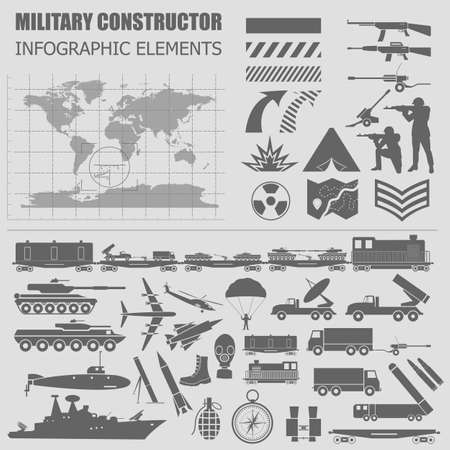 MILITARY CONSTRUCTOR
INFOGRAPHIC ELEMENTS