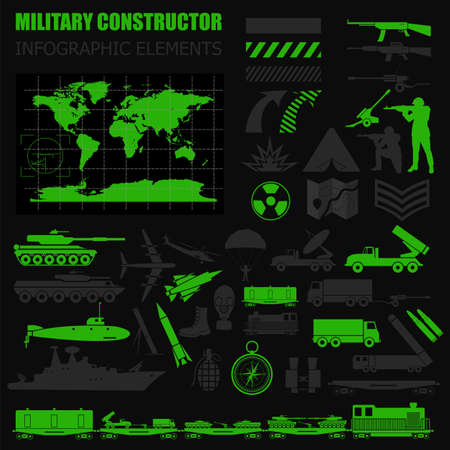 MILITARY CONSTRUCTOR
INFOGRAPHIC ELEMENTS