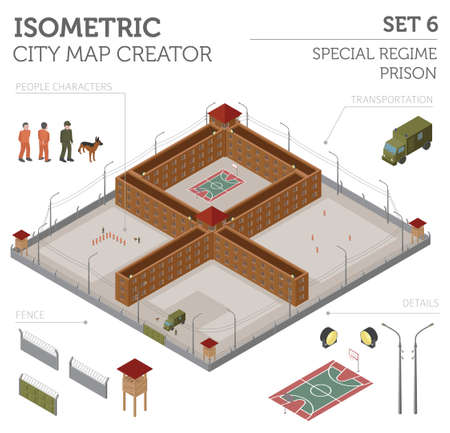 ISOMETRIC
CITY MAP CREATOR

SET 6
SPECIAL REGIME
PRISON

PEOPLE CHARACTERS

TRANSPORTATION

FENCE

DETAILS