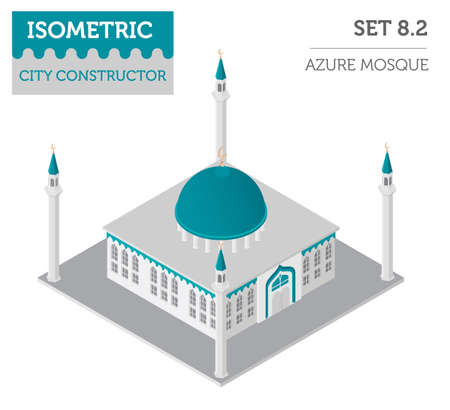 ISOMETRIC
CITY CONSTRUCTOR

SET 8.2
AZURE MOSQUE