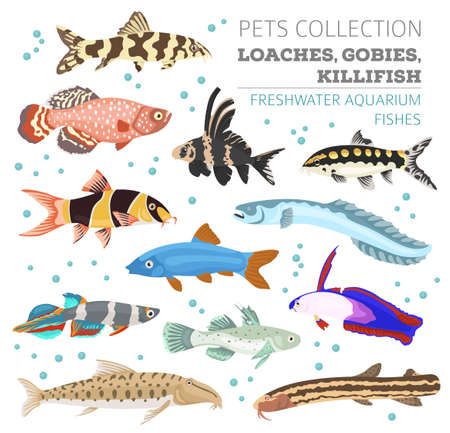 PETS COLLECTION
LOACHES, GOBIES, KILLIFISH
FRESHWATER AQUARIUM FISHES