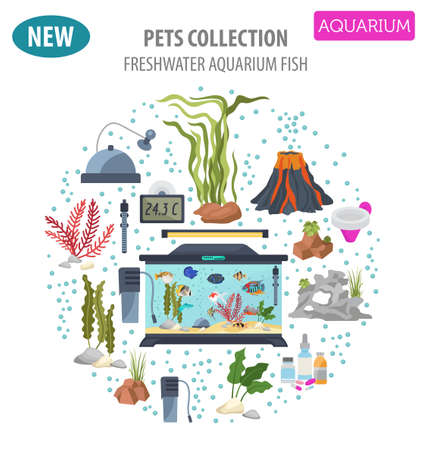 NEW

PETS COLLECTION
FRESHWATER AQUARIUM FISH

AQUARIUM

24.3 C