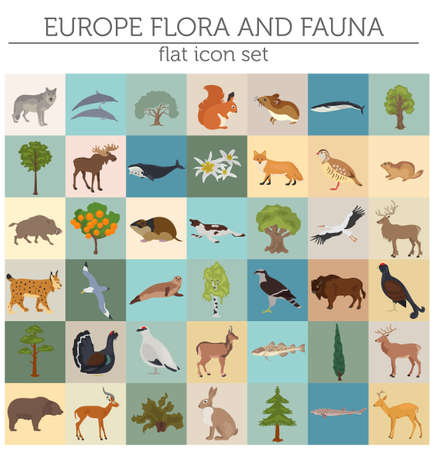 EUROPE FLORA AND FAUNA

flat icon set