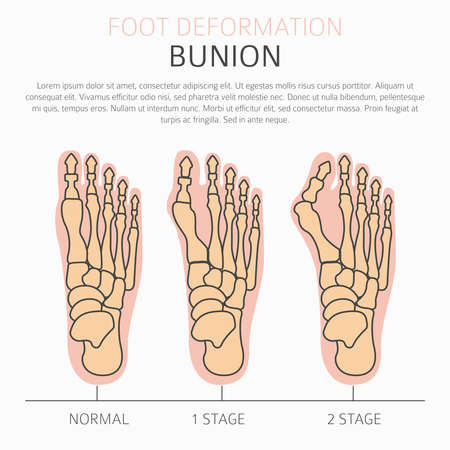 FOOT DEFORMATION
BUNION

Lorem ipsum dolor sit amet, consectetur adipiscing elit. Ut egestas mollis risus cursus porttitor. Aliquam ut consequat elit. Vivamus efficitur odio nisi, sed pharetra velit molestie nec. Donec ut nulla bibendum, pellentesque mi quis, tempus eros. Nullam ut interdum nunc. Morbi ut efficitur elit, sed consectetur massa. Proin feugiat at turpis ac fringilla. Sed in ante neque.

NORMAL

1 STAGE

2 STAGE