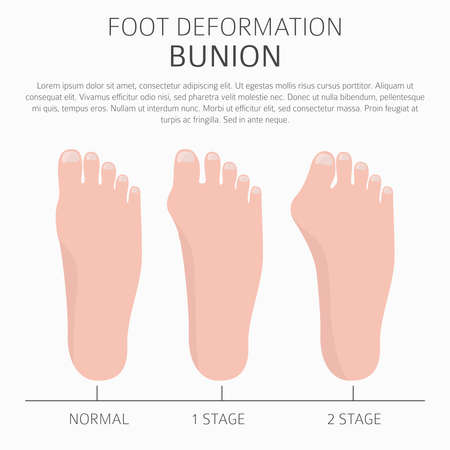 FOOT DEFORMATION
BUNION

Lorem ipsum dolor sit amet, consectetur adipiscing elit. Ut egestas mollis risus cursus porttitor. Aliquam ut consequat elit. Vivamus efficitur odio nisi, sed pharetra velit molestie nec. Donec ut nulla bibendum, pellentesque mi quis, tempus eros. Nullam ut interdum nunc. Morbi ut efficitur elit, sed consectetur massa. Proin feugiat at turpis ac fringilla. Sed in ante neque.

NORMAL
1 STAGE
2 STAGE