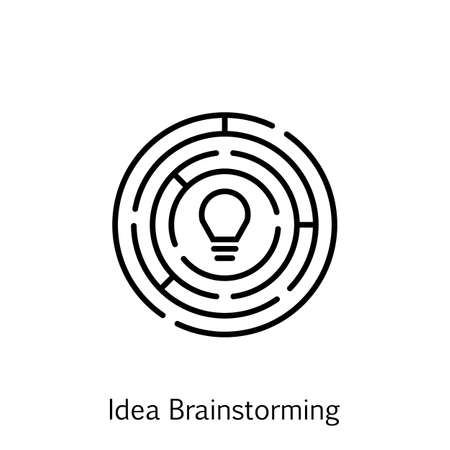 Idea Brainstorming