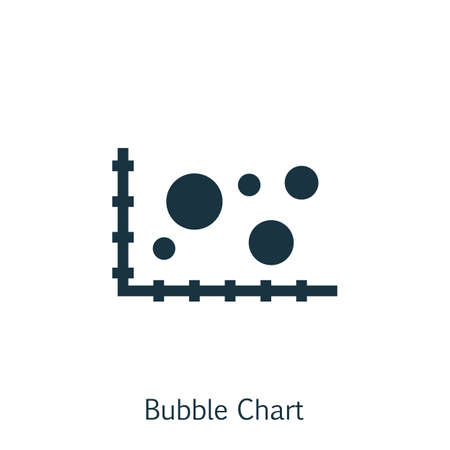 Bubble Chart