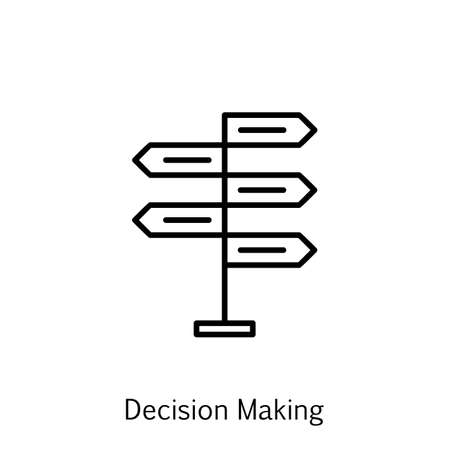 Decision Making