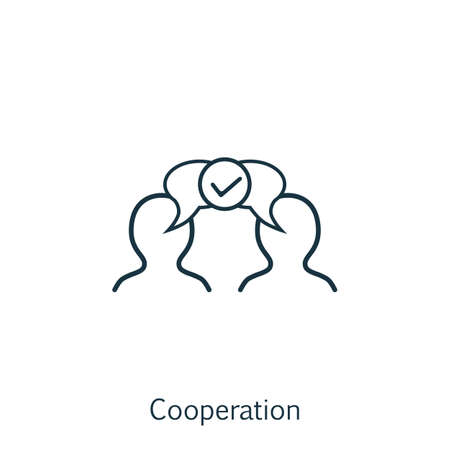 Cooperation