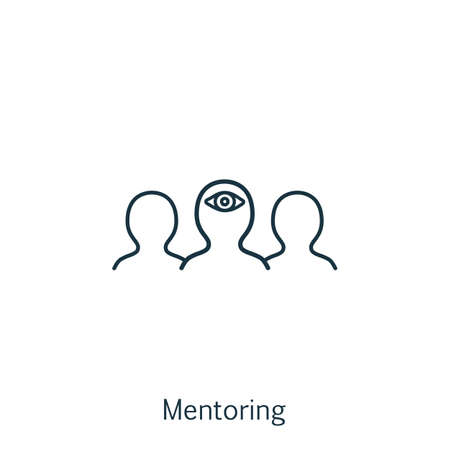 Mentoring