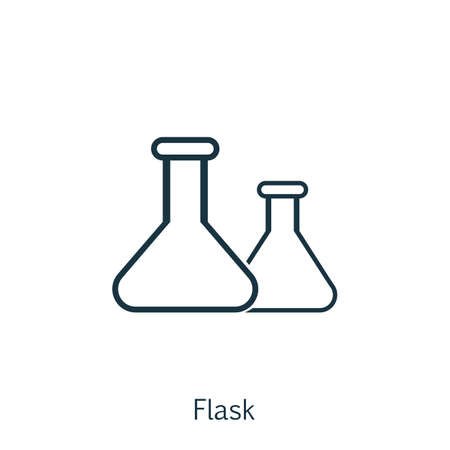 Flask