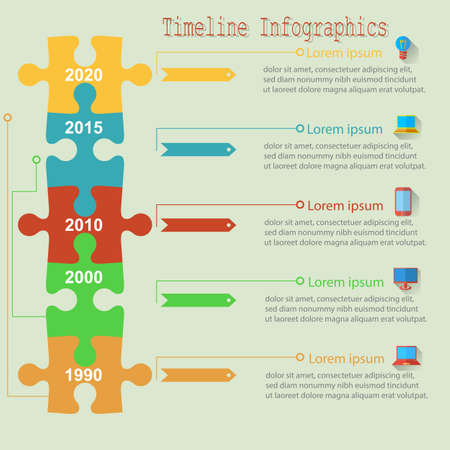 Timeline Infographics

2020

Lorem ipsum

dolor sit amet, consectetuer adipiscing elit, sed diam nonummy nibh euismod tincidunt ut laoreet dolore magna aliquam erat volutpat.

2015

Lorem ipsum

dolor sit amet, consectetuer adipiscing elit, sed diam nonummy nibh euismod tincidunt ut laoreet dolore magna aliquam erat volutpat.

2010

Lorem ipsum

dolor sit amet, consectetuer adipiscing elit, sed diam nonummy nibh euismod tincidunt ut laoreet dolore magna aliquam erat volutpat.

2000

Lorem ipsum

dolor sit amet, consectetuer adipiscing elit, sed diam nonummy nibh euismod tincidunt ut laoreet dolore magna aliquam erat volutpat.

1990

Lorem ipsum

dolor sit amet, consectetuer adipiscing elit, sed diam nonummy nibh euismod tincidunt ut laoreet dolore magna aliquam erat volutpat.