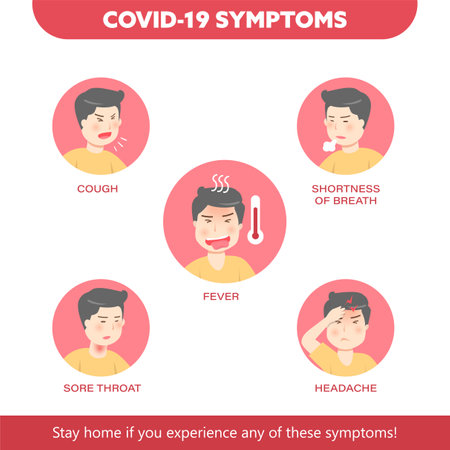 COVID-19 SYMPTOMS

COUGH

SHORTNESS OF BREATH

FEVER

SORE THROAT

HEADACHE

Stay home if you experience any of these symptoms!