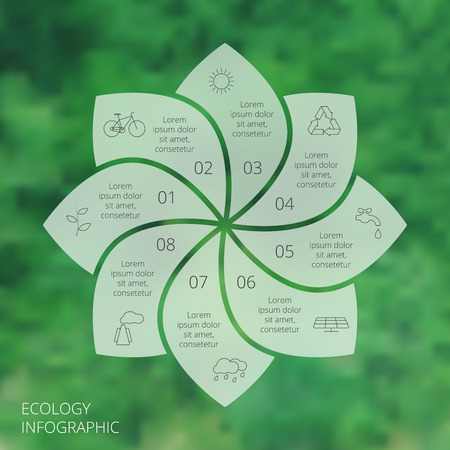 Lorem ipsum dolor sit amet, consetetur
01

Lorem ipsum dolor sit amet, consetetur
02

Lorem ipsum dolor sit amet, consetetur
03

Lorem ipsum dolor sit amet, consetetur
04

Lorem ipsum dolor sit amet, consetetur
05

Lorem ipsum dolor sit amet, consetetur
06

Lorem ipsum dolor sit amet, consetetur
07

Lorem ipsum dolor sit amet, consetetur
08

ECOLOGY
INFOGRAPHIC