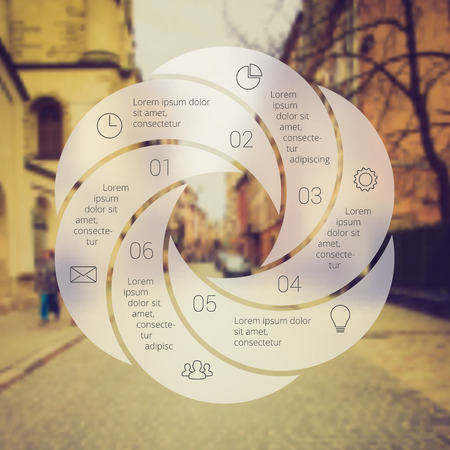 01

Lorem ipsum dolor sit amet, consectetur

02

Lorem ipsum dolor sit amet, consectetur adipiscing

03

Lorem ipsum dolor sit amet, consectetur

04

Lorem ipsum dolor sit amet, consectetur

05

Lorem ipsum dolor sit amet, consectetur adipisc

06

Lorem ipsum dolor sit amet, consectetur