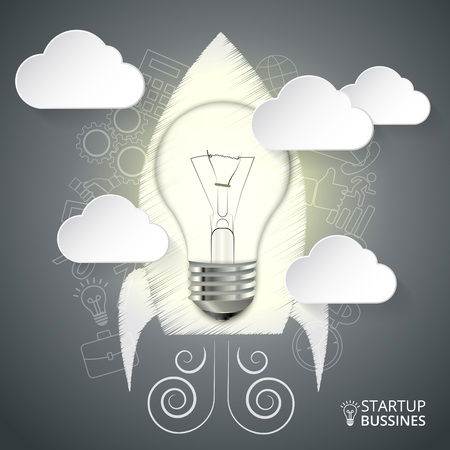 STARTUP
BUSSINES