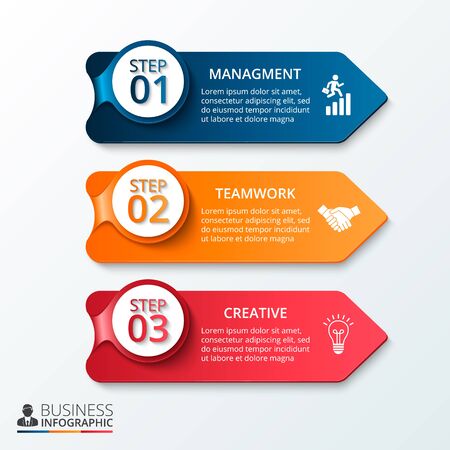 STEP 01

MANAGMENT

Lorem ipsum dolor sit amet, consectetur adipiscing elit, sed do eiusmod tempor incididunt ut labore et dolore magna

STEP 02

TEAMWORK

Lorem ipsum dolor sit amet, consectetur adipiscing elit, sed do eiusmod tempor incididunt ut labore et dolore magna

STEP 03

CREATIVE

Lorem ipsum dolor sit amet, consectetur adipiscing elit, sed do eiusmod tempor incididunt ut labore et dolore magna

BUSINESS INFOGRAPHIC