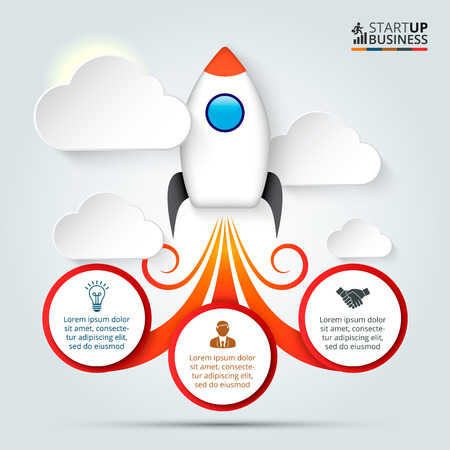 STARTUP
BUSINESS

Lorem ipsum dolor sit amet, consectetur adipiscing elit, sed do eiusmod

Lorem ipsum dolor sit amet, consectetur adipiscing elit, sed do eiusmod

Lorem ipsum dolor sit amet, consectetur adipiscing elit, sed do eiusmod