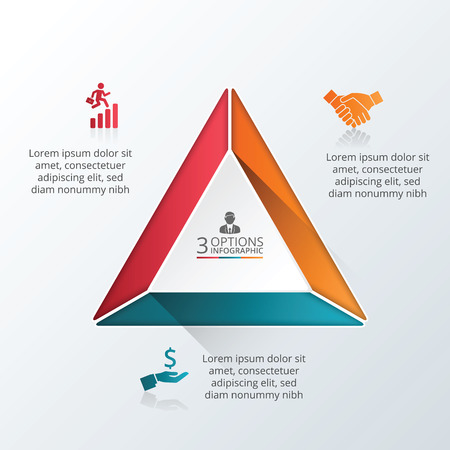 Lorem ipsum dolor sit amet, consectetuer adipiscing elit, sed diam nonummy nibh

Lorem ipsum dolor sit amet, consectetuer adipiscing elit, sed diam nonummy nibh

3 OPTIONS INFOGRAPHIC

$

Lorem ipsum dolor sit amet, consectetuer adipiscing elit, sed diam nonummy nibh