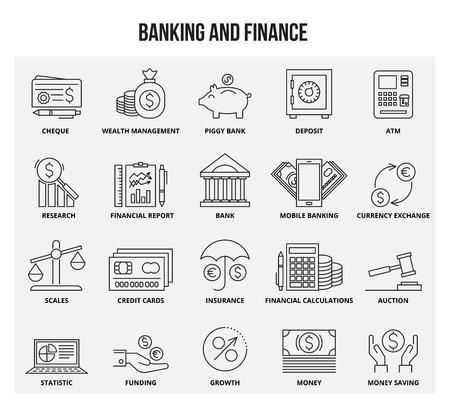 BANKING AND FINANCE

CHEQUE
WEALTH MANAGEMENT
PIGGY BANK
DEPOSIT
ATM

RESEARCH
FINANCIAL REPORT
BANK
MOBILE BANKING
CURRENCY EXCHANGE

SCALES
000 000 000
CREDIT CARDS
INSURANCE
FINANCIAL CALCULATIONS
AUCTION

STATISTIC
FUNDING
GROWTH
MONEY
MONEY SAVING