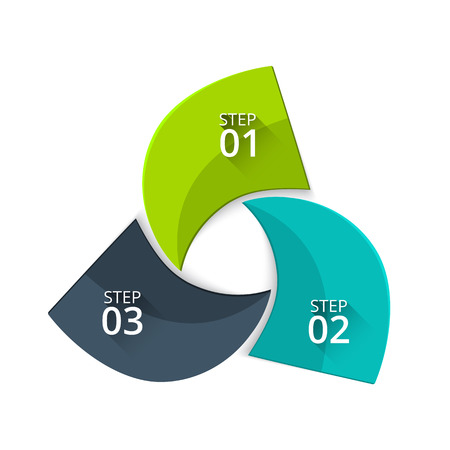 STEP
01

STEP
02

STEP
03