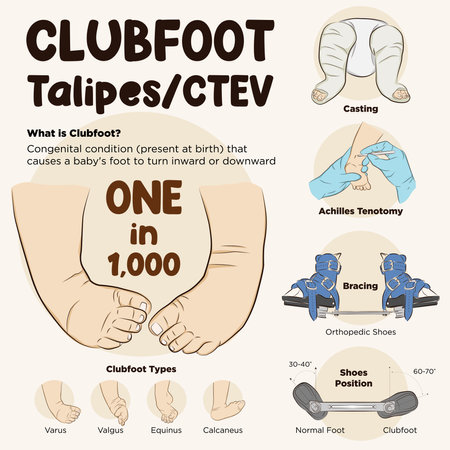 CLUBFOOT
Talipes/CTEV

What is Clubfoot?
Congenital condition (present at birth) that causes a baby's foot to turn inward or downward

ONE
in
1,000

Clubfoot Types

Varus
Valgus
Equinus
Calcaneus

Casting

Achilles Tenotomy

Bracing

Orthopedic Shoes

30-40°
Shoes Position
60-70°

Normal Foot
Clubfoot