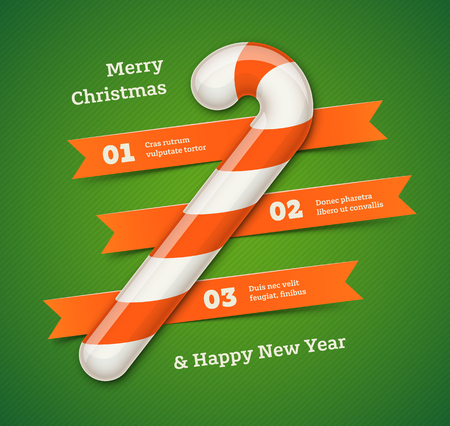 Merry Christmas

01 Cras rutrum vulputate tortor

02 Donec pharetra libero ut convallis

03 Duis nec velit feugiat, finibus

& Happy New Year