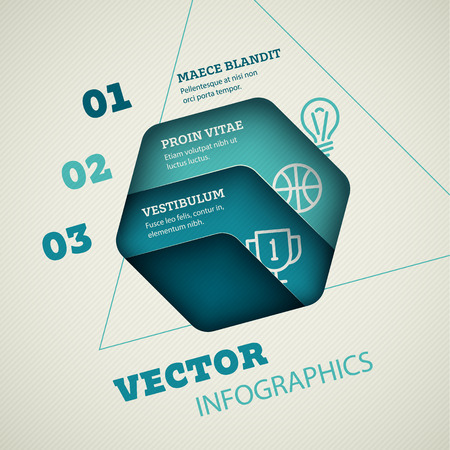 01

MAECE BLANDIT

Pellentesque at nisi non orci porta tempor.

02

PROIN VITAE

Etiam volutpat nibh ut luctus luctus.

03

VESTIBULUM

Fusce leo felis, contur in, elementum nibh.

1

VECTOR

INFOGRAPHICS