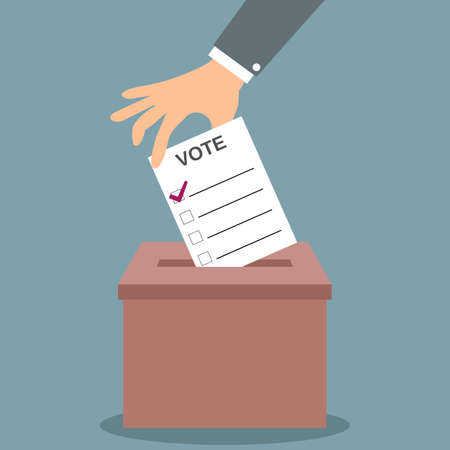 VOTE