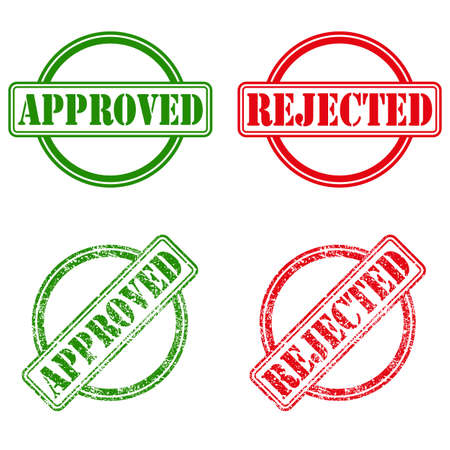 APPROVED

REJECTED

APPROVED

REJECTED