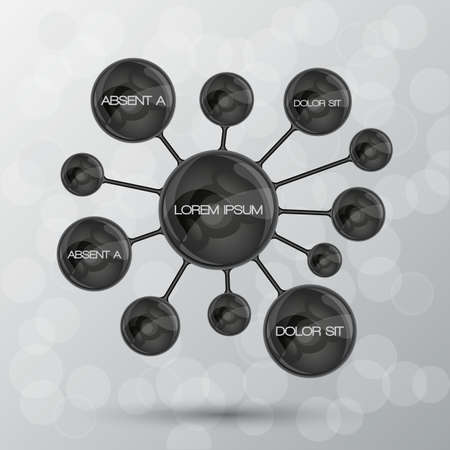 ABSENT A

DOLOR SIT

LOREM IPSUM

ABSENT A

DOLOR SIT