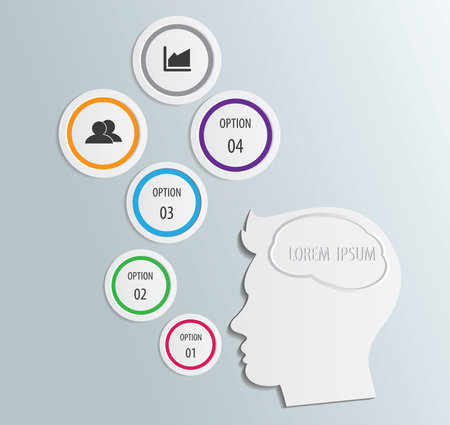 OPTION
04

OPTION
03

LOREM IPSUM

OPTION
02

OPTION
01