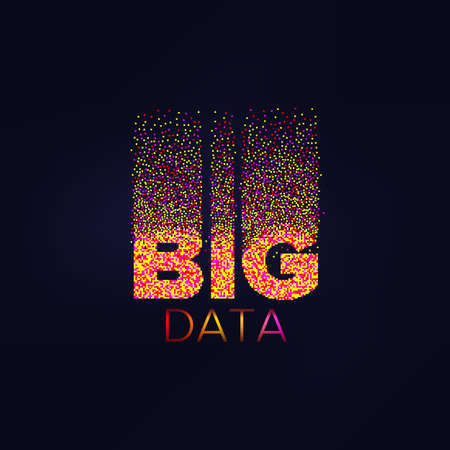 BIG
DATA