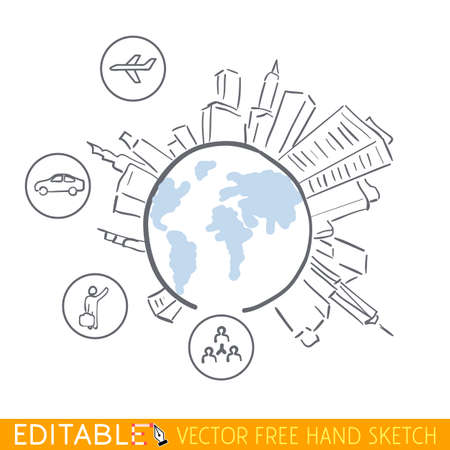 EDITABLE VECTOR FREE HAND SKETCH