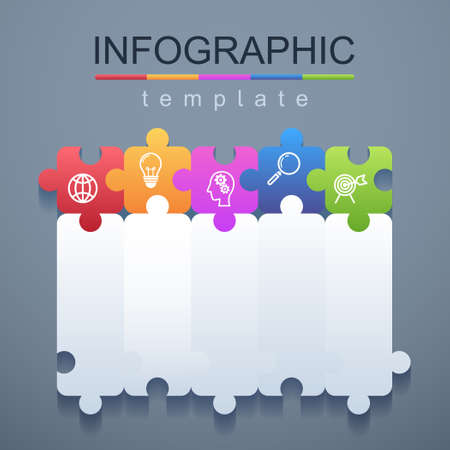 INFOGRAPHIC

template